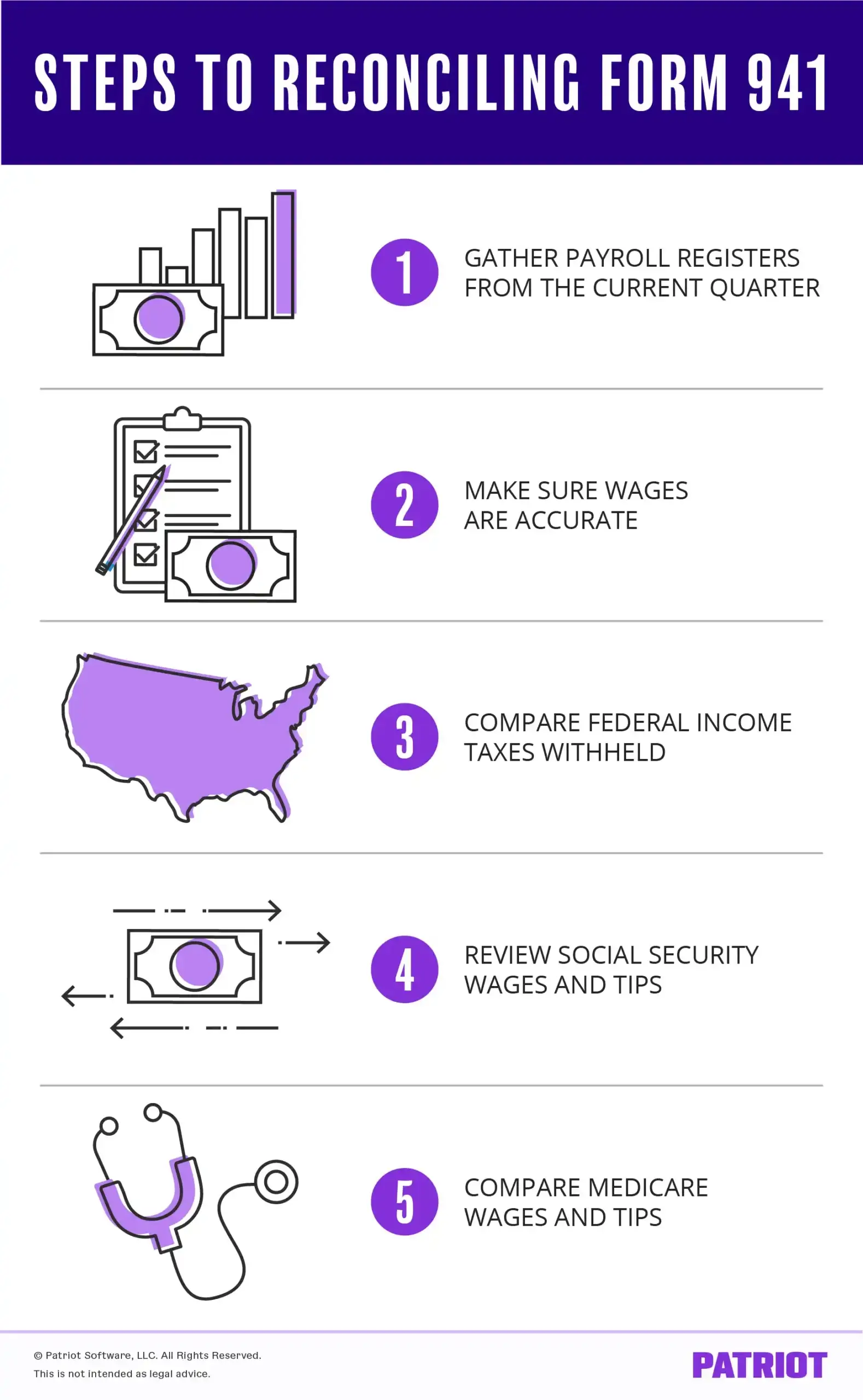 STEPS TO RECONCILING FORM 941

1 GATHER PAYROLL REGISTERS FROM THE CURRENT QUARTER

2 MAKE SURE WAGES ARE ACCURATE

3 COMPARE FEDERAL INCOME TAXES WITHHELD

4 REVIEW SOCIAL SECURITY WAGES AND TIPS

5 COMPARE MEDICARE WAGES AND TIPS

© Patriot Software, LLC. All Rights Reserved.
This is not intended as legal advice.

PATRIOT